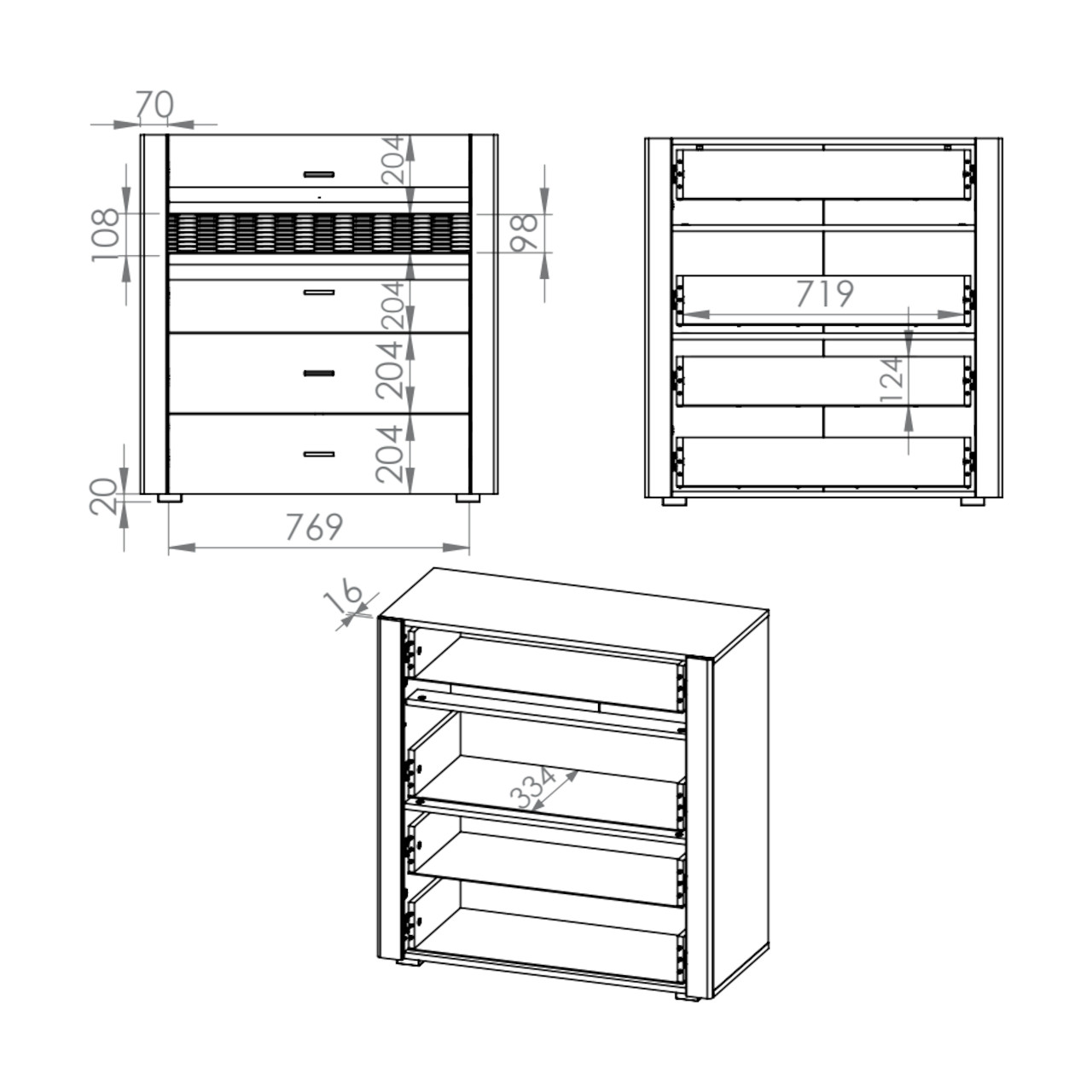 70
204
108
98
204
204
204
20
769
719
124
16
334